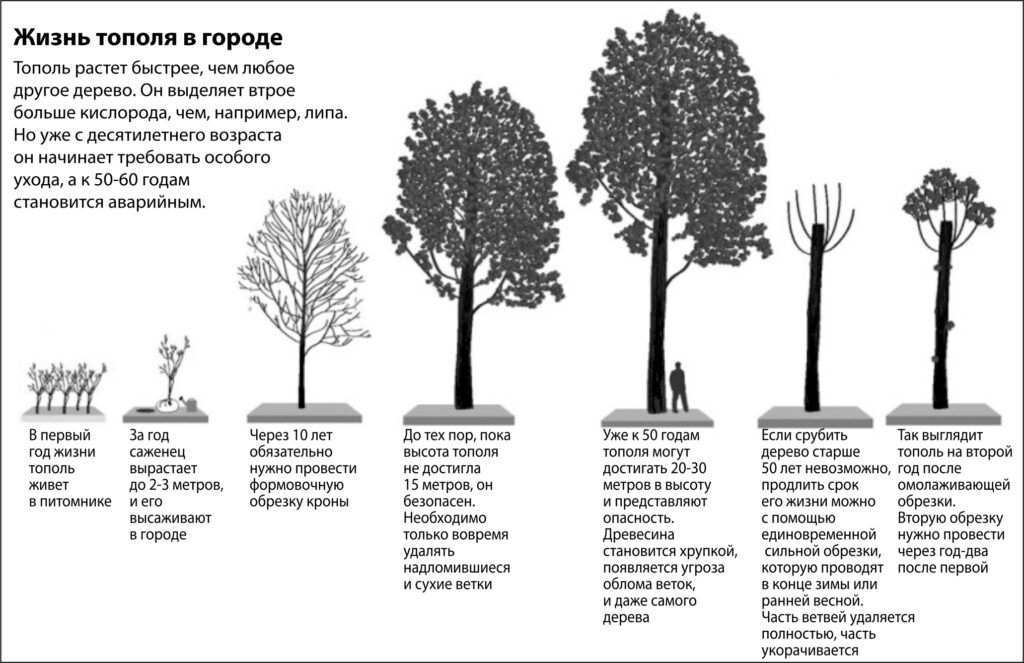 Жизнь тополя в городе

Тополь растет быстрее, чем любое другое дерево. Он выделяет втрое больше кислорода, чем, например, липа. Но уже с десятилетнего возраста он начинает требовать особого ухода, а к 50-60 годам становится аварийным.

В первый год жизни тополь живет в питомнике

За год саженец вырастает до 2-3 метров, и его высаживают в городе

Через 10 лет обязательно нужно провести формовочную обрезку кроны

До тех пор, пока высота тополя не достигла 15 метров, он безопасен. Необходимо только вовремя удалять надломившиеся и сухие ветки

Уже к 50 годам тополя могут достигать 20-30 метров в высоту и представляют опасность. Древесина становится хрупкой, появляется угроза облома веток, и даже самого дерева

Если срубить дерево старше 50 лет невозможно, продлить срок его жизни можно с помощью единовременной сильной обрезки, которую проводят в конце зимы или ранней весной. Часть ветвей удаляется полностью, часть укорачивается

Так выглядит тополь на второй год после омолаживающей обрезки. Вторую обрезку нужно провести через год-два после первой